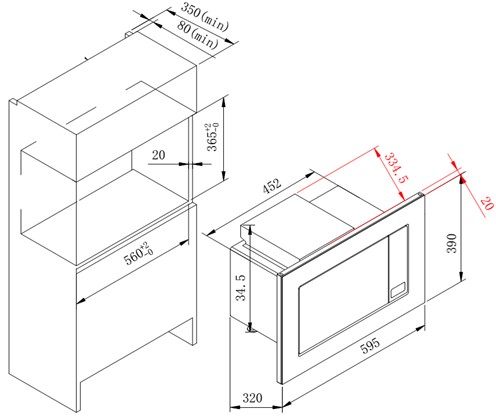 350(min)
80(min)
$365^{+2}_{-0}$
20
$560^{+2}_{-0}$
452
334.5
20
390
34.5
595
320